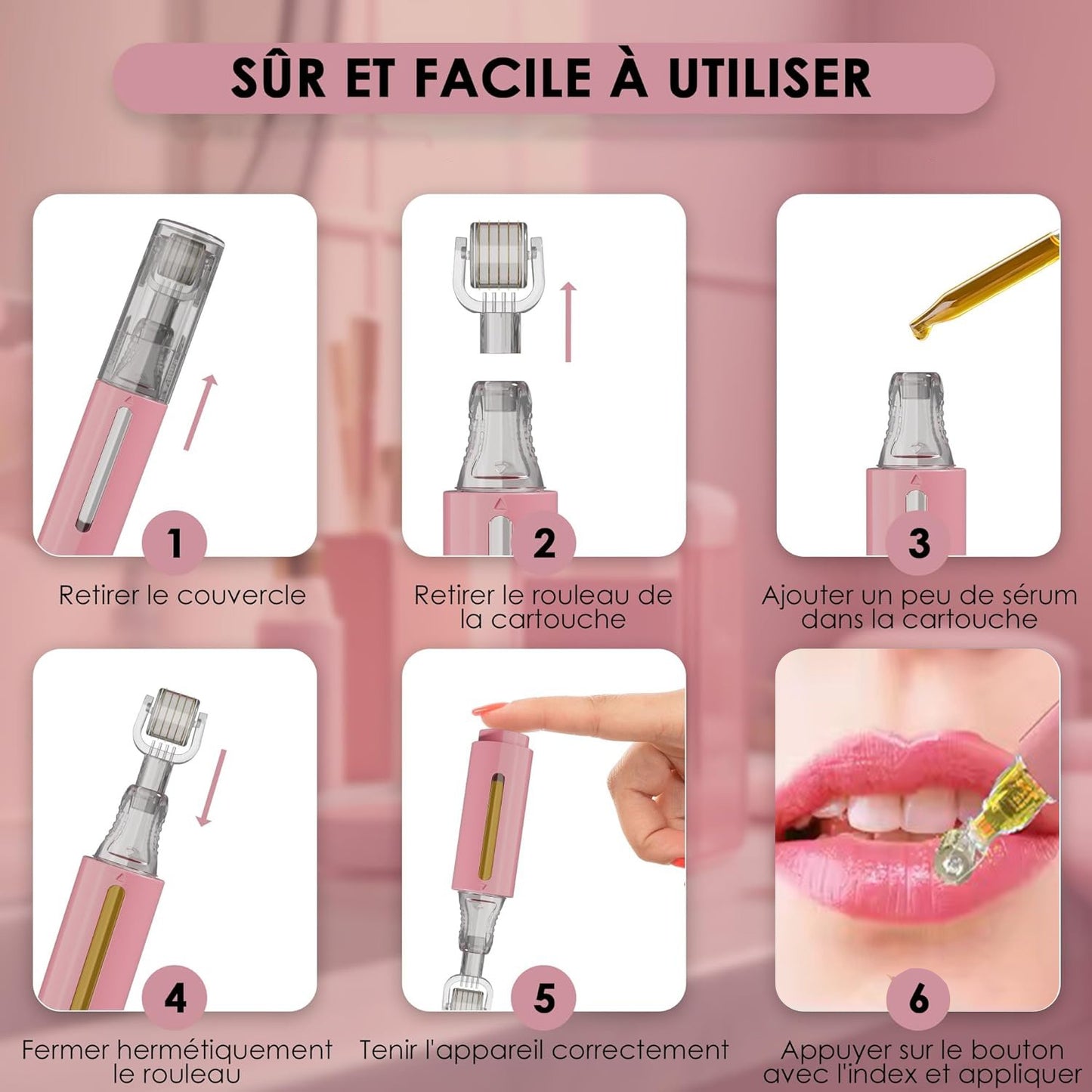 SÛR ET FACILE À UTILISER

1
Retirer le couvercle

2
Retirer le rouleau de la cartouche

3
Ajouter un peu de sérum dans la cartouche

4
Fermer hermétiquement le rouleau

5
Tenir l'appareil correctement

6
Appuyer sur le bouton avec l'index et appliquer