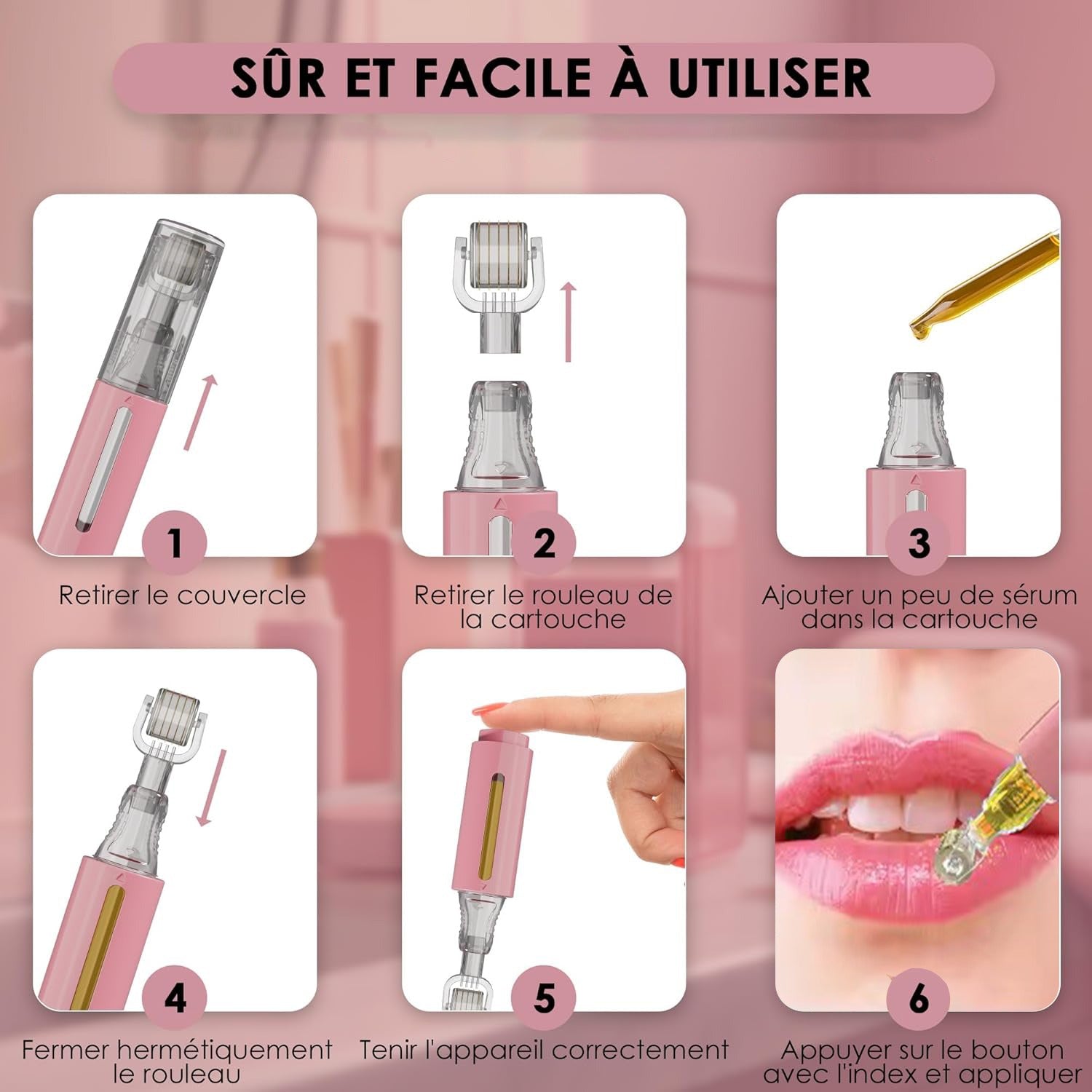 SÛR ET FACILE À UTILISER

1
Retirer le couvercle

2
Retirer le rouleau de la cartouche

3
Ajouter un peu de sérum dans la cartouche

4
Fermer hermétiquement le rouleau

5
Tenir l'appareil correctement

6
Appuyer sur le bouton avec l'index et appliquer